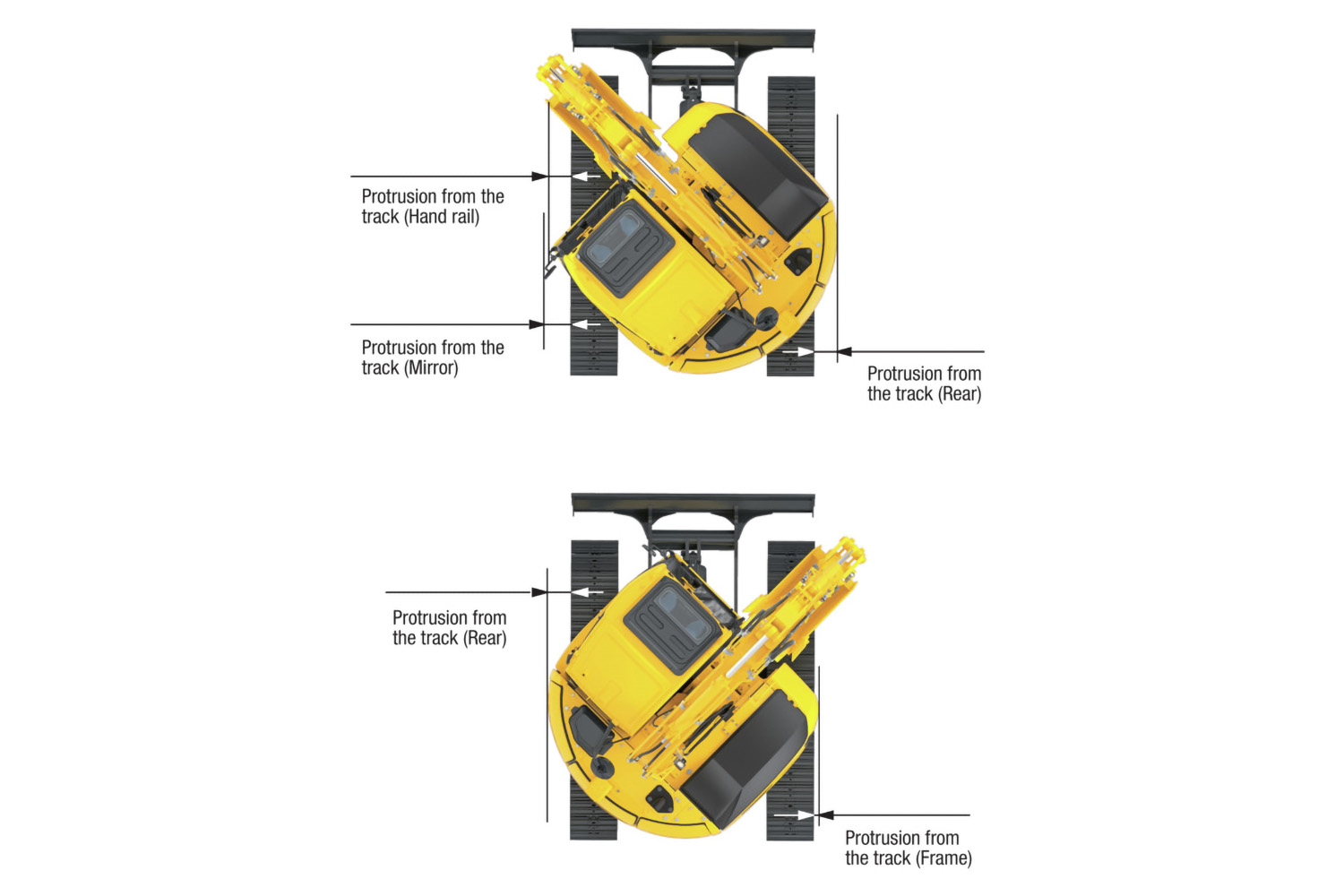 Protrusion from the track (Hand rail)

Protrusion from the track (Mirror)

Protrusion from the track (Rear)

Protrusion from the track (Rear)

Protrusion from the track (Frame)